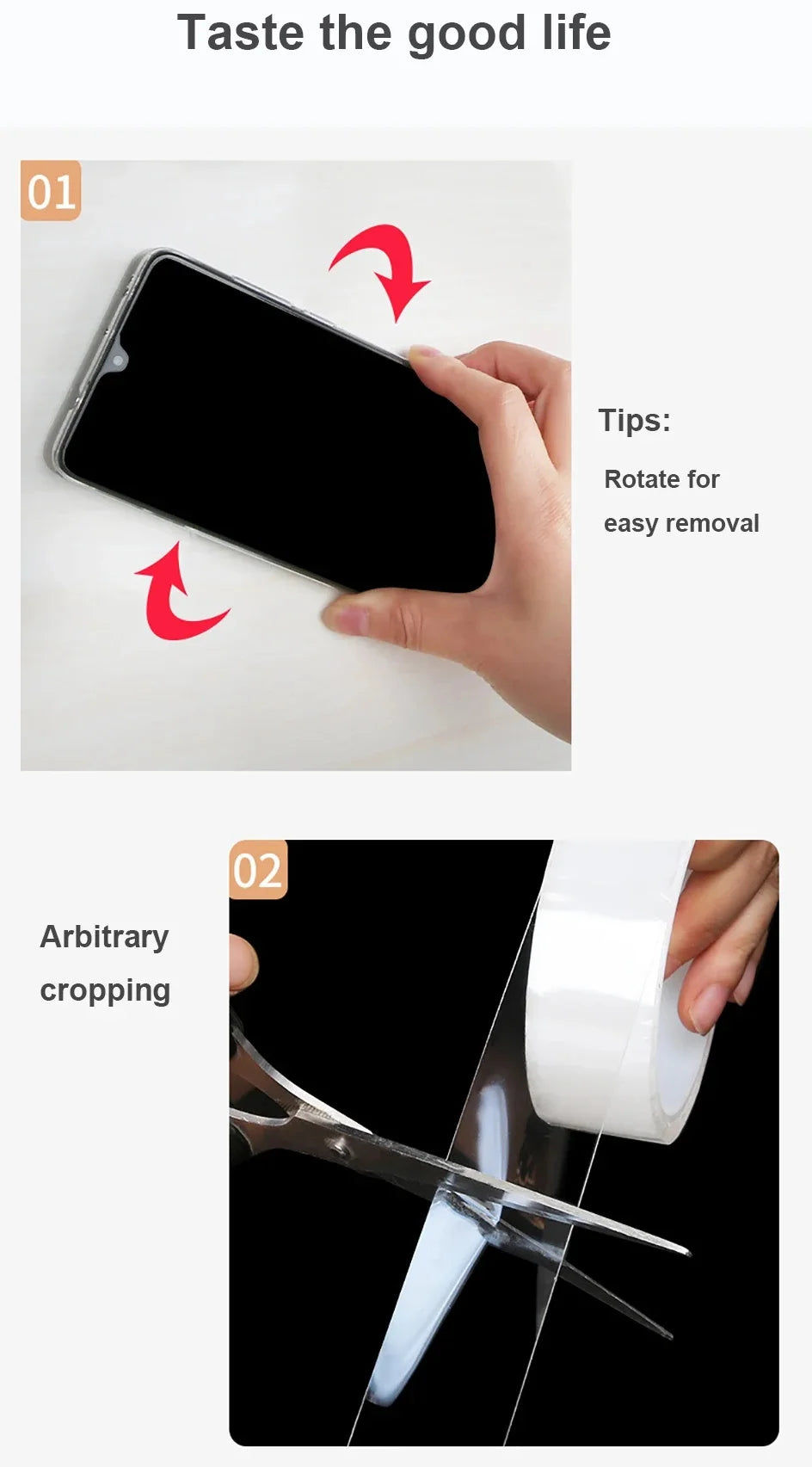 Taste the good life

01

Tips:

Rotate for easy removal

02

Arbitrary cropping