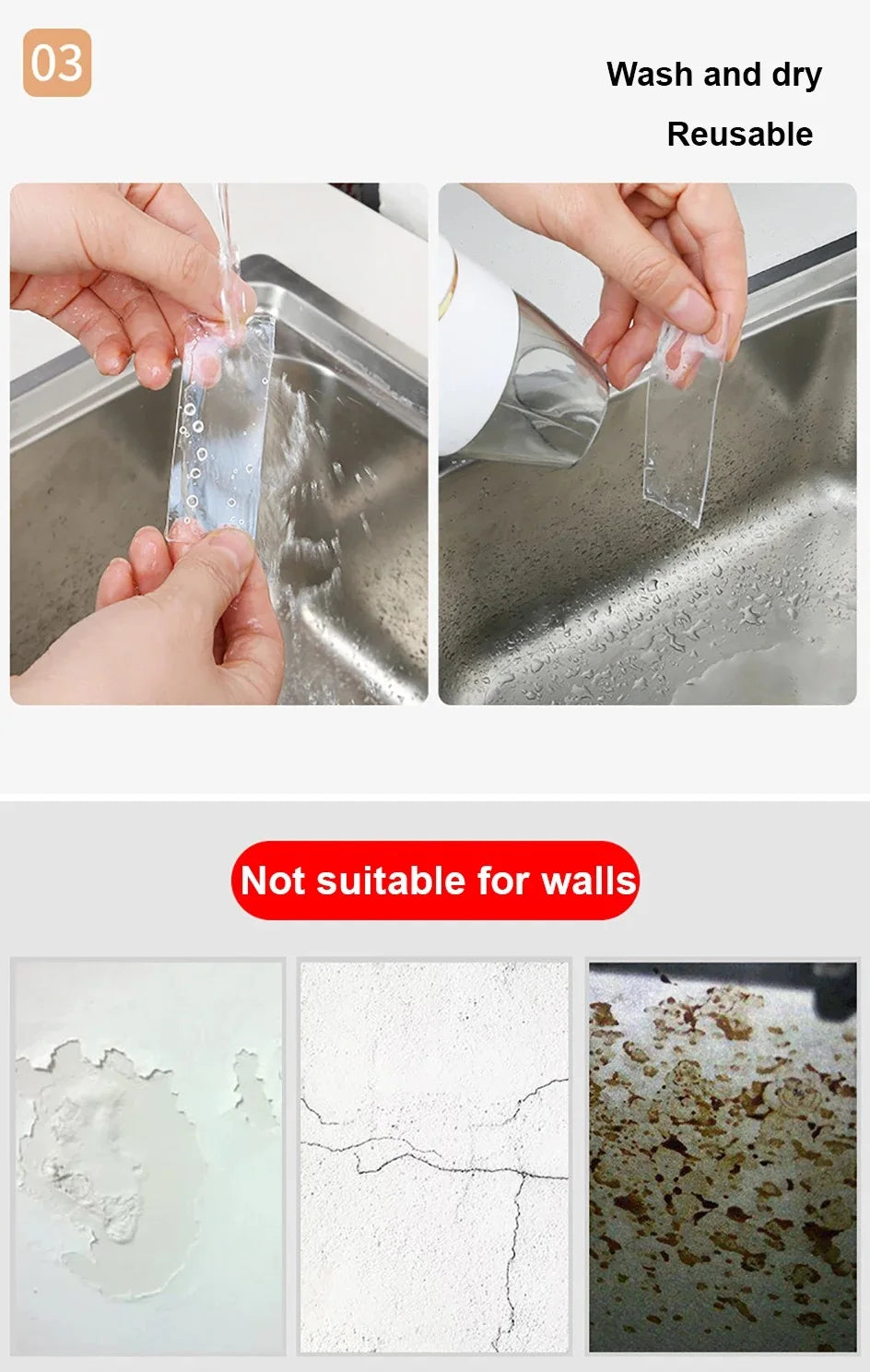 03

Wash and dry

Reusable

Not suitable for walls